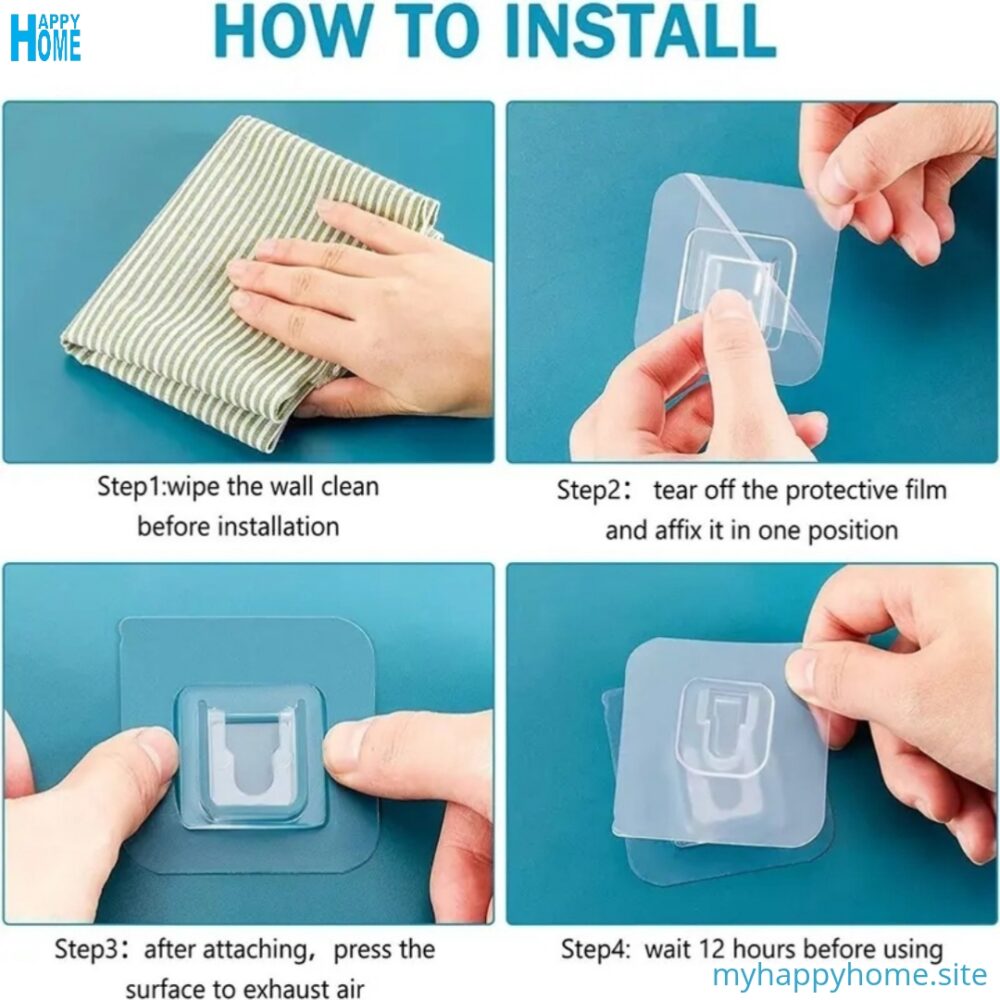 HAPPY HOME

HOW TO INSTALL

Step1:wipe the wall clean before installation

Step2： tear off the protective film and affix it in one position

Step3：after attaching，press the surface to exhaust air

Step4: wait 12 hours before using

myhappyhome.site