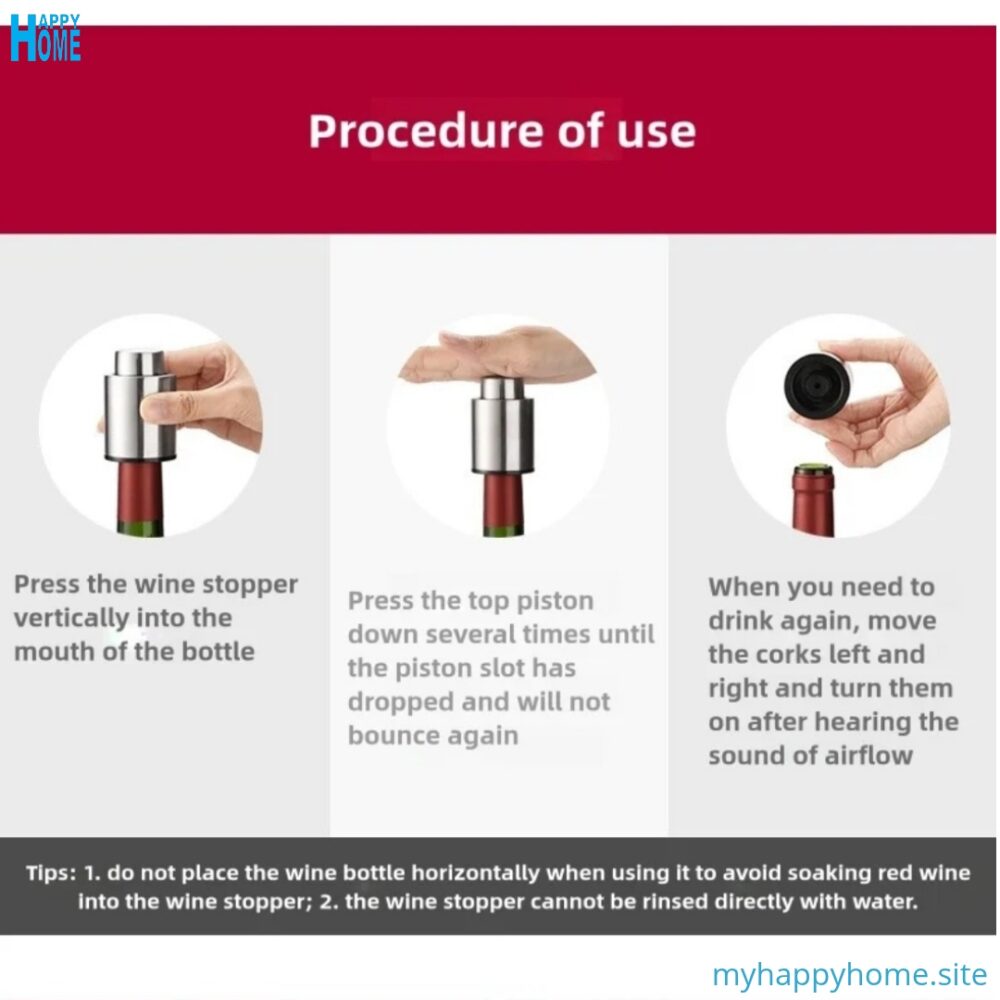 HAPPY HOME

Procedure of use

Press the wine stopper vertically into the mouth of the bottle

Press the top piston down several times until the piston slot has dropped and will not bounce again

When you need to drink again, move the corks left and right and turn them on after hearing the sound of airflow

Tips: 1. do not place the wine bottle horizontally when using it to avoid soaking red wine into the wine stopper; 2. the wine stopper cannot be rinsed directly with water.

myhappyhome.site