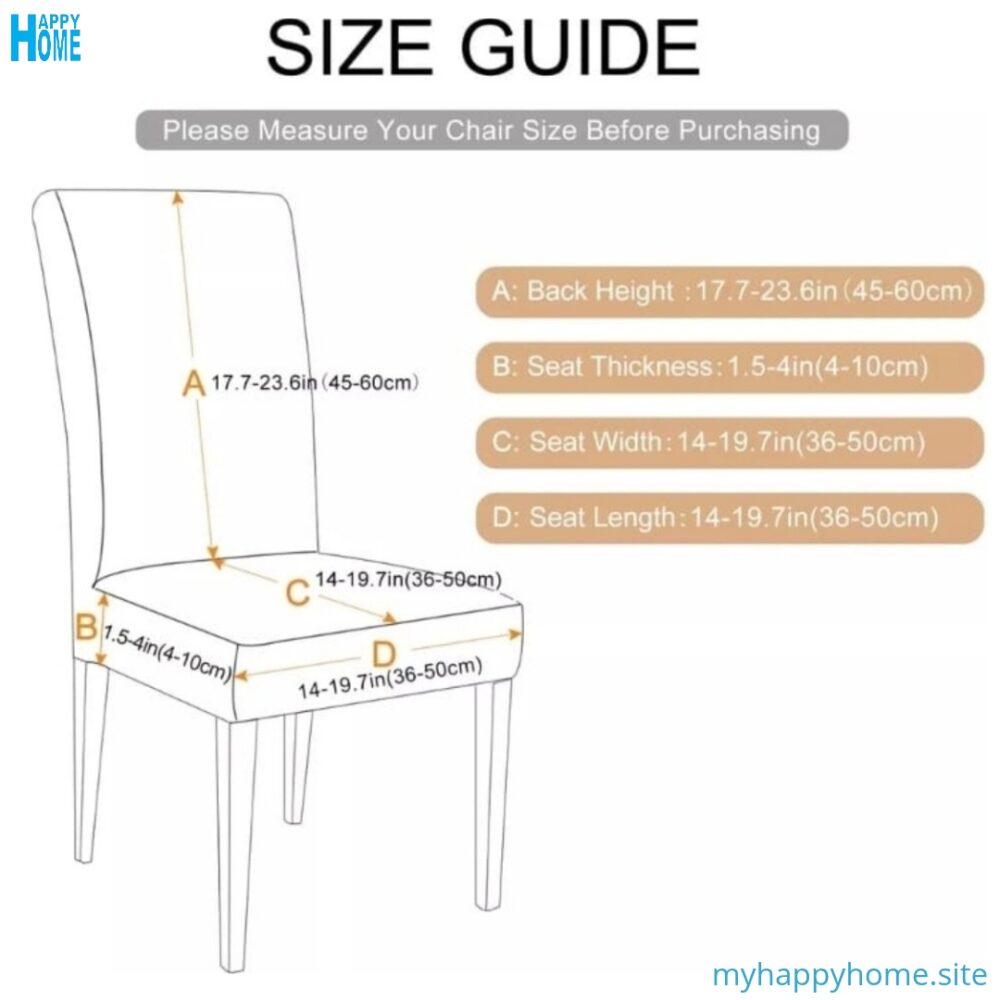 HAPPY HOME

SIZE GUIDE

Please Measure Your Chair Size Before Purchasing

A 17.7-23.6in (45-60cm)

C 14-19.7in(36-50cm)

B 1.5-4in(4-10cm)

D 14-19.7in(36-50cm)

A: Back Height : 17.7-23.6in (45-60cm)

B: Seat Thickness: 1.5-4in(4-10cm)

C: Seat Width: 14-19.7in(36-50cm)

D: Seat Length: 14-19.7in(36-50cm)

myhappyhome.site